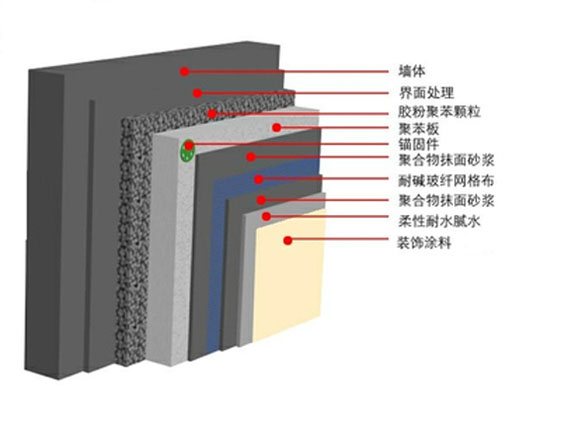 墙体
界面处理
胶粉聚苯颗粒
聚苯板
锚固件
聚合物抹面砂浆
耐碱玻纤网格布
聚合物抹面砂浆
柔性耐水腻水
装饰涂料